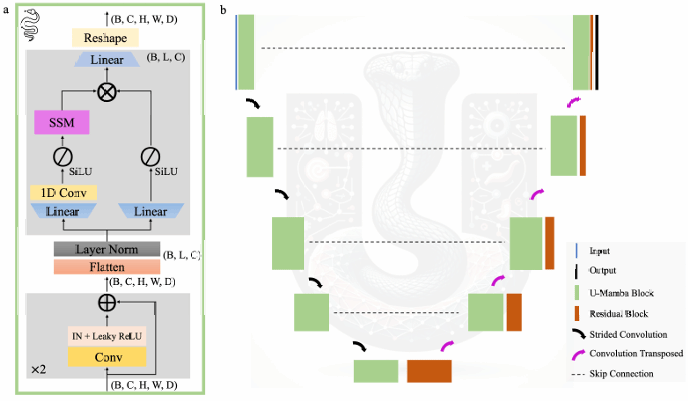 a

(B, C, H, W, D)

Reshape

Linear

(B, L, C)

SSM

SiLU

SiLU

1D Conv

Linear

Linear

Layer Norm

(B, L, C)

Flatten

(B, C, H, W, D)

IN + Leaky ReLU

Conv

×2

(B, C, H, W, D)

b

Input

Output

U-Mamba Block

Residual Block

Strided Convolution

Convolution Transposed

Skip Connection